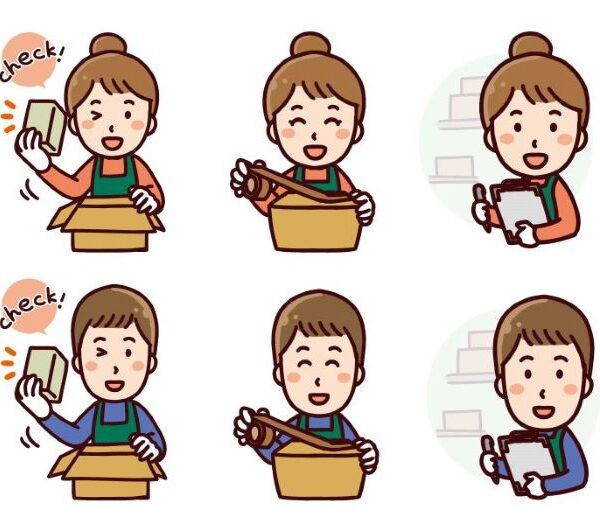 check!

check!